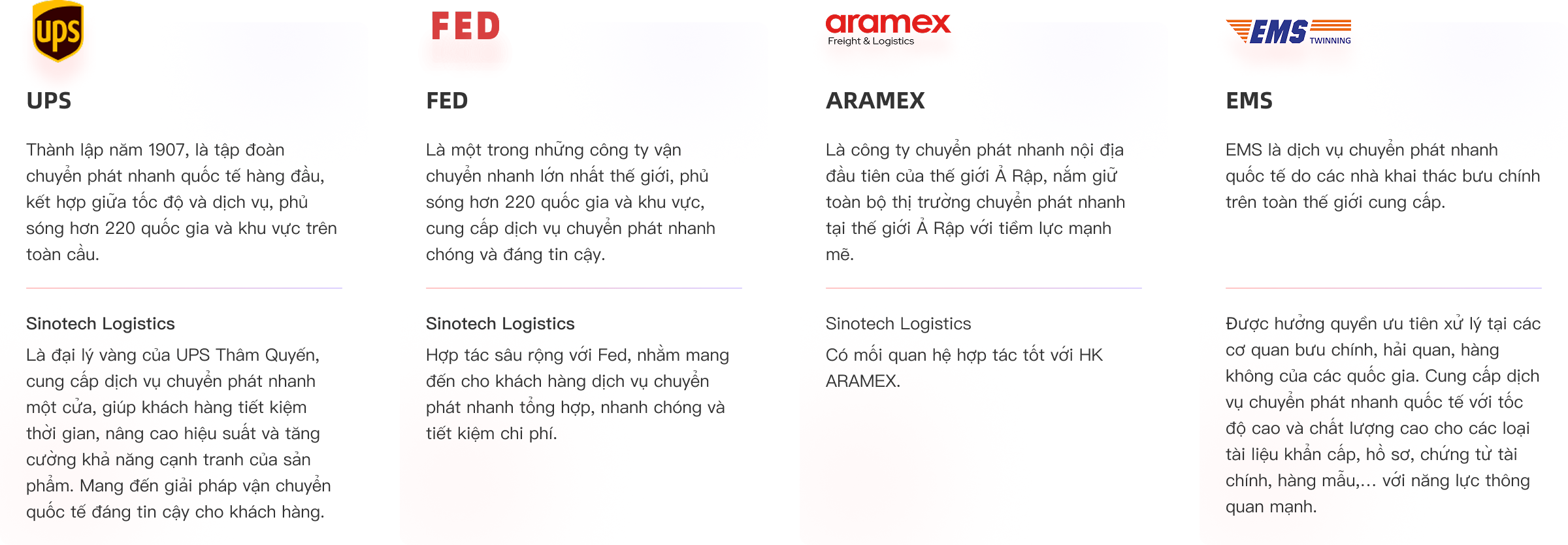 ups

UPS

Thành lập năm 1907, là tập đoàn chuyển phát nhanh quốc tế hàng đầu, kết hợp giữa tốc độ và dịch vụ, phủ sóng hơn 220 quốc gia và khu vực trên toàn cầu.

Sinotech Logistics

Là đại lý vàng của UPS Thâm Quyến, cung cấp dịch vụ chuyển phát nhanh một cửa, giúp khách hàng tiết kiệm thời gian, nâng cao hiệu suất và tăng cường khả năng cạnh tranh của sản phẩm. Mang đến giải pháp vận chuyển quốc tế đáng tin cậy cho khách hàng.

FED

FED

Là một trong những công ty vận chuyển nhanh lớn nhất thế giới, phủ sóng hơn 220 quốc gia và khu vực, cung cấp dịch vụ chuyển phát nhanh chóng và đáng tin cậy.

Sinotech Logistics

Hợp tác sâu rộng với Fed, nhằm mang đến cho khách hàng dịch vụ chuyển phát nhanh tổng hợp, nhanh chóng và tiết kiệm chi phí.

aramex
Freight & Logistics

ARAMEX

Là công ty chuyển phát nhanh nội địa đầu tiên của thế giới Ả Rập, nắm giữ toàn bộ thị trường chuyển phát nhanh tại thế giới Ả Rập với tiềm lực mạnh mẽ.

Sinotech Logistics

Có mối quan hệ hợp tác tốt với HK ARAMEX.

EMS TWINNING

EMS

EMS là dịch vụ chuyển phát nhanh quốc tế do các nhà khai thác bưu chính trên toàn thế giới cung cấp.

Được hưởng quyền ưu tiên xử lý tại các cơ quan bưu chính, hải quan, hàng không của các quốc gia. Cung cấp dịch vụ chuyển phát nhanh quốc tế với tốc độ cao và chất lượng cao cho các loại tài liệu khẩn cấp, hồ sơ, chứng từ tài chính, hàng mẫu,... với năng lực thông quan mạnh.